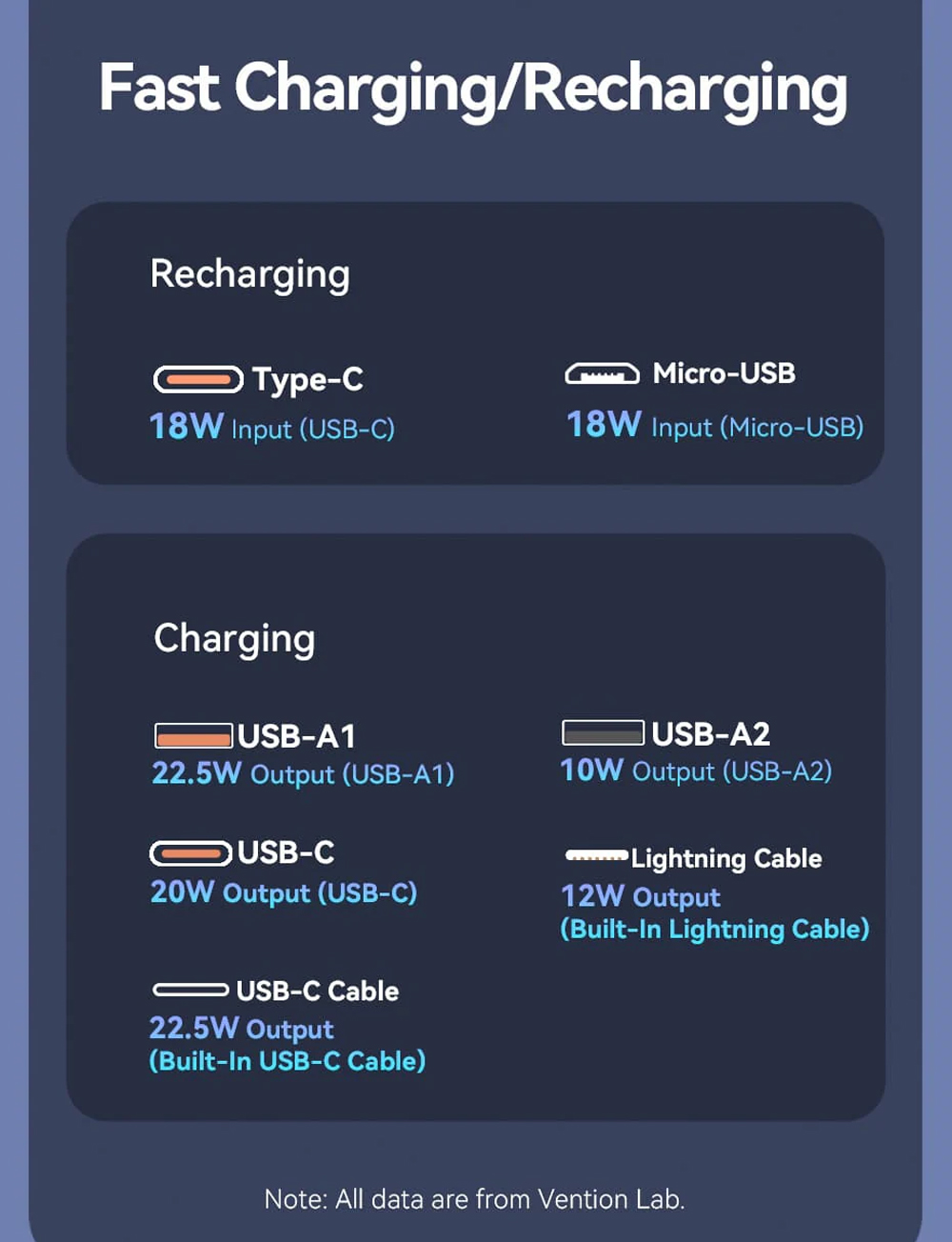 Fast Charging/Recharging

Recharging

Type-C
18W Input (USB-C)

Micro-USB
18W Input (Micro-USB)

Charging

USB-A1
22.5W Output (USB-A1)

USB-C
20W Output (USB-C)

USB-C Cable
22.5W Output
(Built-In USB-C Cable)

USB-A2
10W Output (USB-A2)

Lightning Cable
12W Output
(Built-In Lightning Cable)

Note: All data are from Vention Lab.